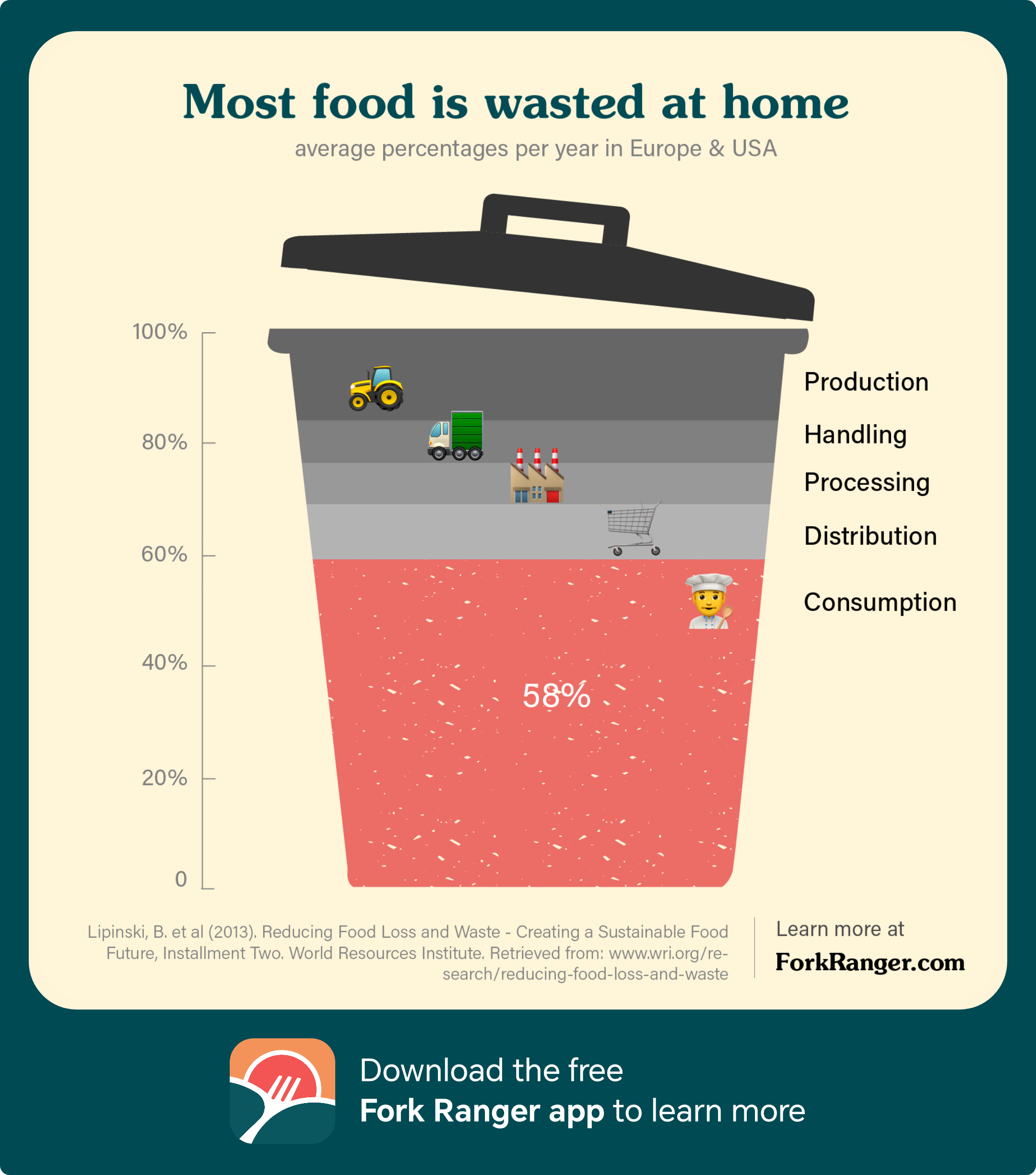 Most food is wasted at home

average percentages per year in Europe & USA

100%
80%
60%
40%
20%
0

Production
Handling
Processing
Distribution
Consumption

58%

Lipinski, B. et al (2013). Reducing Food Loss and Waste - Creating a Sustainable Food Future, Installment Two. World Resources Institute. Retrieved from: www.wri.org/research/reducing-food-loss-and-waste

Learn more at
ForkRanger.com

Download the free
Fork Ranger app to learn more